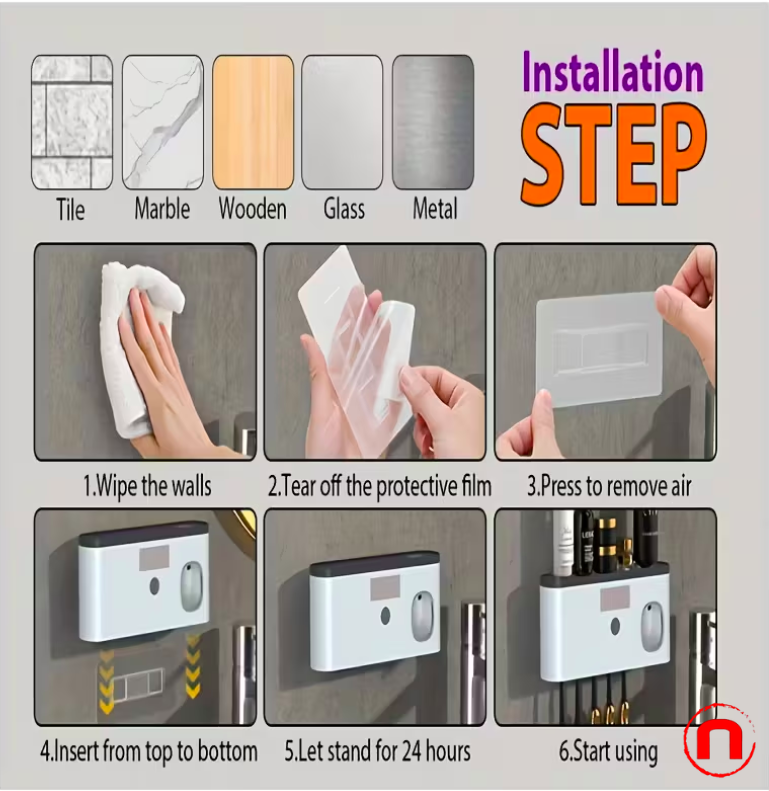 Tile Marble Wooden Glass Metal

Installation STEP

1.Wipe the walls

2.Tear off the protective film

3.Press to remove air

4.Insert from top to bottom

5.Let stand for 24 hours

6.Start using